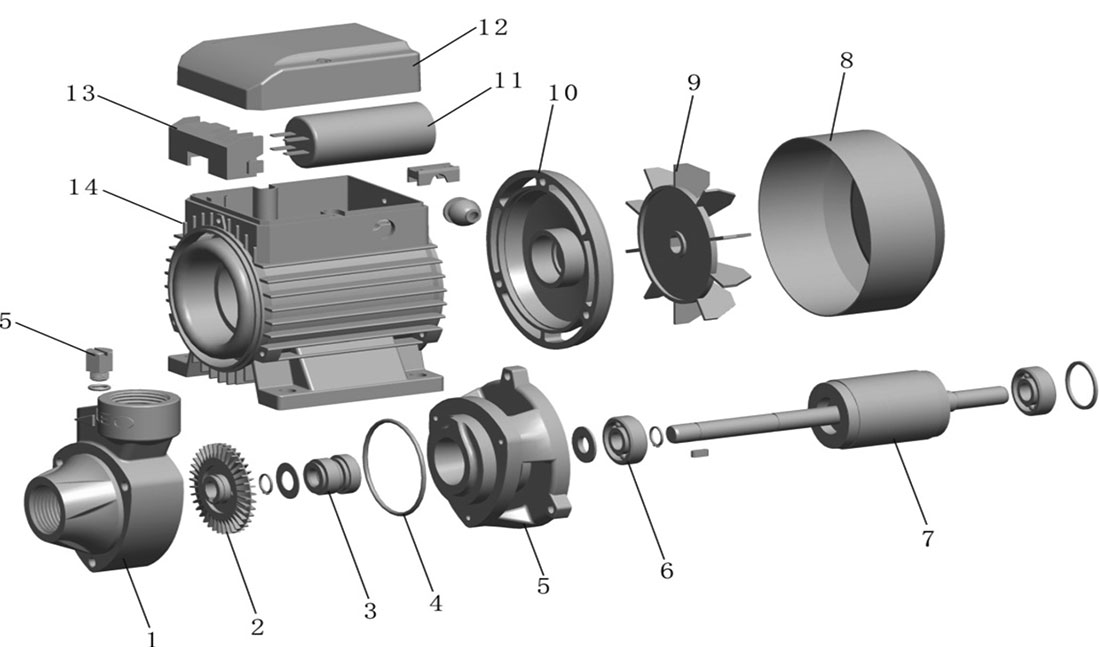 12
13
11
10
9
8
14
5
1
2
3
4
5
6
7